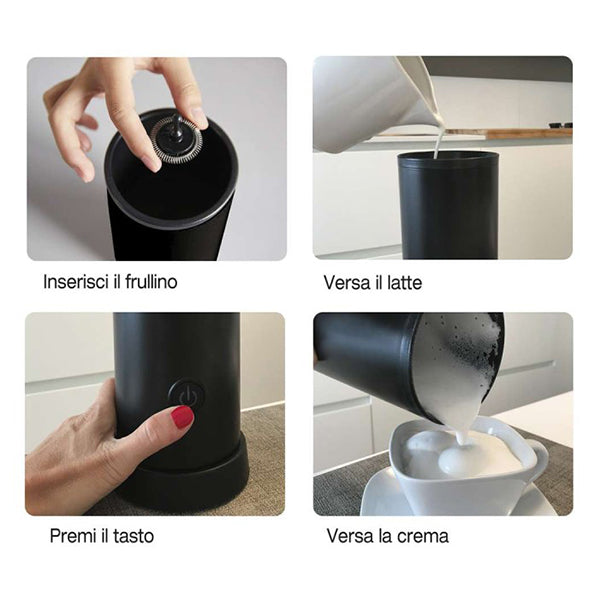 Inserisci il frullino

Versa il latte

Premi il tasto

Versa la crema