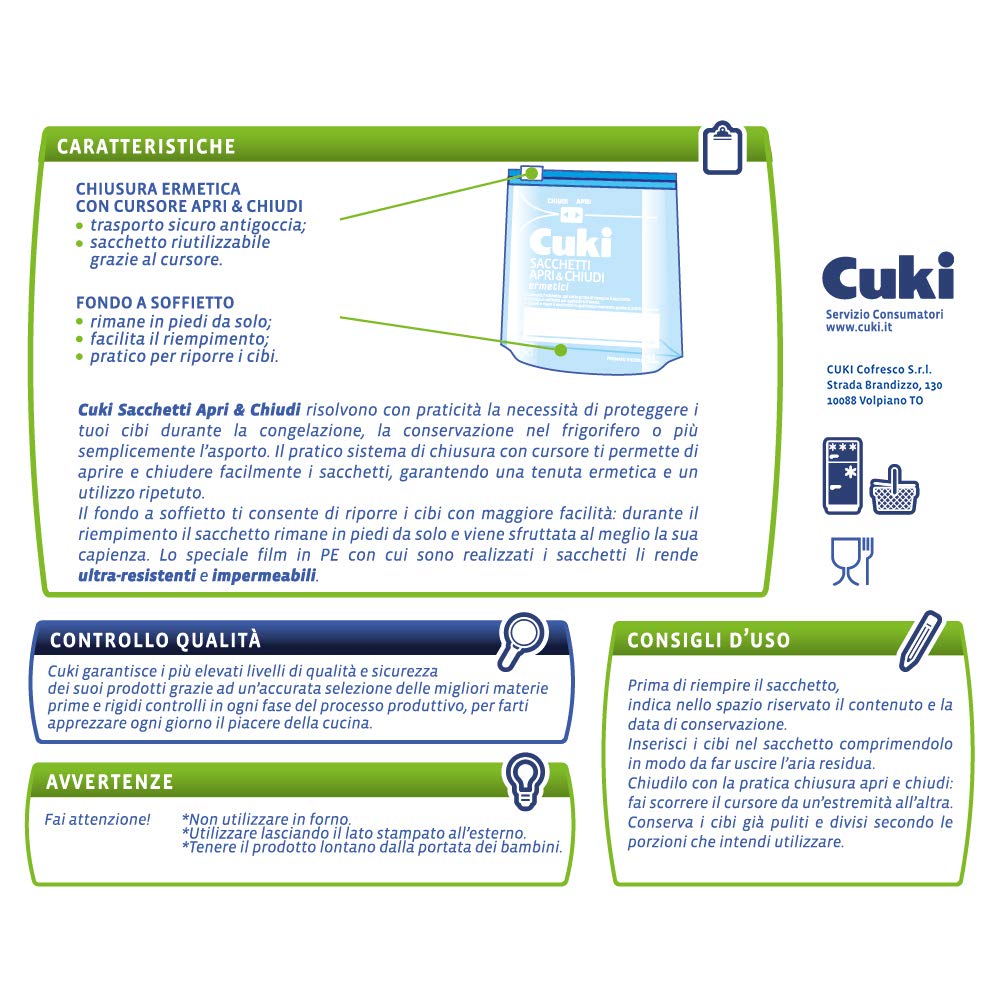 CARATTERISTICHE

CHIUSURA ERMETICA CON CURSORE APRI & CHIUDI
• trasporto sicuro antigoccia;
• sacchetto riutilizzabile grazie al cursore.

FONDO A SOFFIETTO
• rimane in piedi da solo;
• facilita il riempimento;
• pratico per riporre i cibi.

CHIUDI APRI
Cuki
SACCHETTI APRI & CHIUDI
ermetici

Cuki Sacchetti Apri & Chiudi risolvono con praticità la necessità di proteggere i tuoi cibi durante la congelazione, la conservazione nel frigorifero o più semplicemente l'asporto. Il pratico sistema di chiusura con cursore ti permette di aprire e chiudere facilmente i sacchetti, garantendo una tenuta ermetica e un utilizzo ripetuto.
Il fondo a soffietto ti consente di riporre i cibi con maggiore facilità: durante il riempimento il sacchetto rimane in piedi da solo e viene sfruttata al meglio la sua capienza. Lo speciale film in PE con cui sono realizzati i sacchetti li rende ultra-resistenti e impermeabili.

Cuki
Servizio Consumatori
www.cuki.it

CUKI Cofresco S.r.l.
Strada Brandizzo, 130
10088 Volpiano TO

CONTROLLO QUALITÀ
Cuki garantisce i più elevati livelli di qualità e sicurezza dei suoi prodotti grazie ad un'accurata selezione delle migliori materie prime e rigidi controlli in ogni fase del processo produttivo, per farti apprezzare ogni giorno il piacere della cucina.

AVVERTENZE
Fai attenzione!
*Non utilizzare in forno.
*Utilizzare lasciando il lato stampato all'esterno.
*Tenere il prodotto lontano dalla portata dei bambini.

CONSIGLI D'USO
Prima di riempire il sacchetto, indica nello spazio riservato il contenuto e la data di conservazione.
Inserisci i cibi nel sacchetto comprimendolo in modo da far uscire l'aria residua.
Chiudilo con la pratica chiusura apri e chiudi: fai scorrere il cursore da un'estremità all'altra.
Conserva i cibi già puliti e divisi secondo le porzioni che intendi utilizzare.